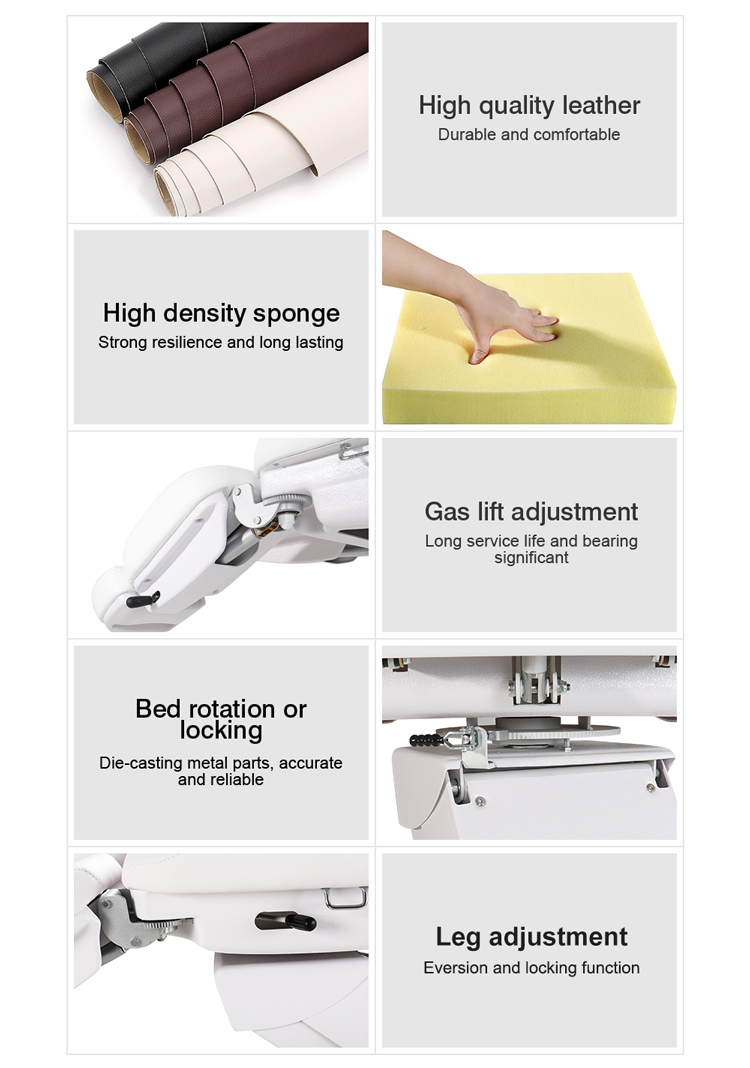 High quality leather
Durable and comfortable

High density sponge
Strong resilience and long lasting

Gas lift adjustment
Long service life and bearing significant

Bed rotation or locking
Die-casting metal parts, accurate and reliable

Leg adjustment
Eversion and locking function